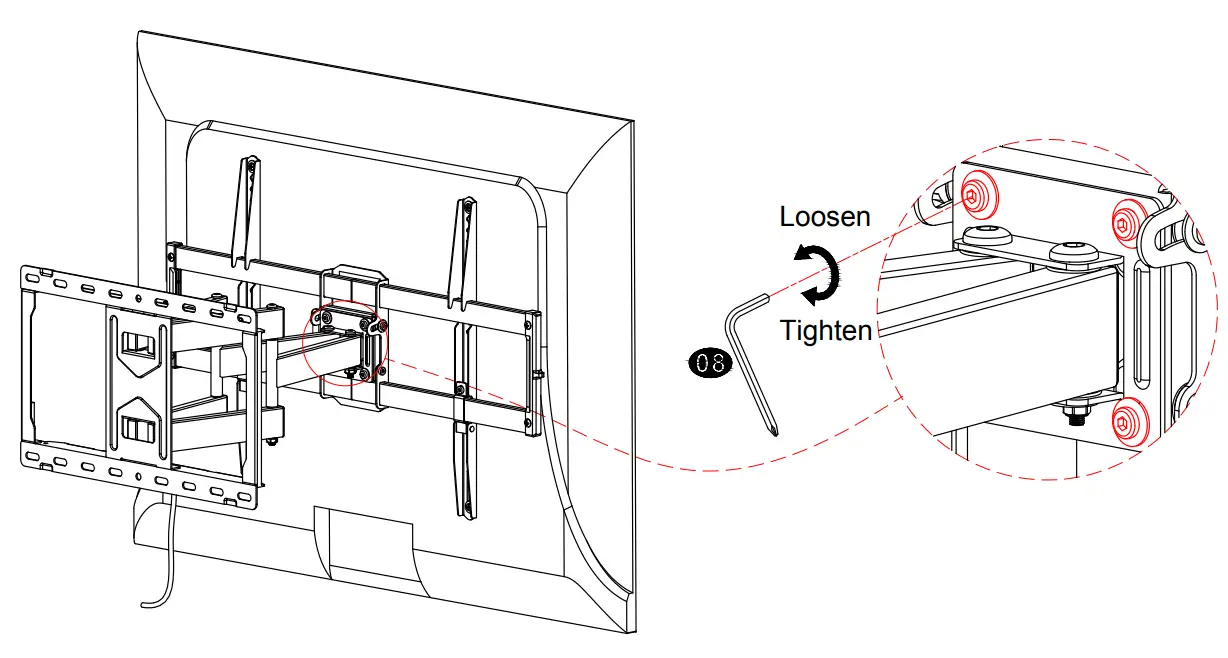 Loosen

Tighten

08