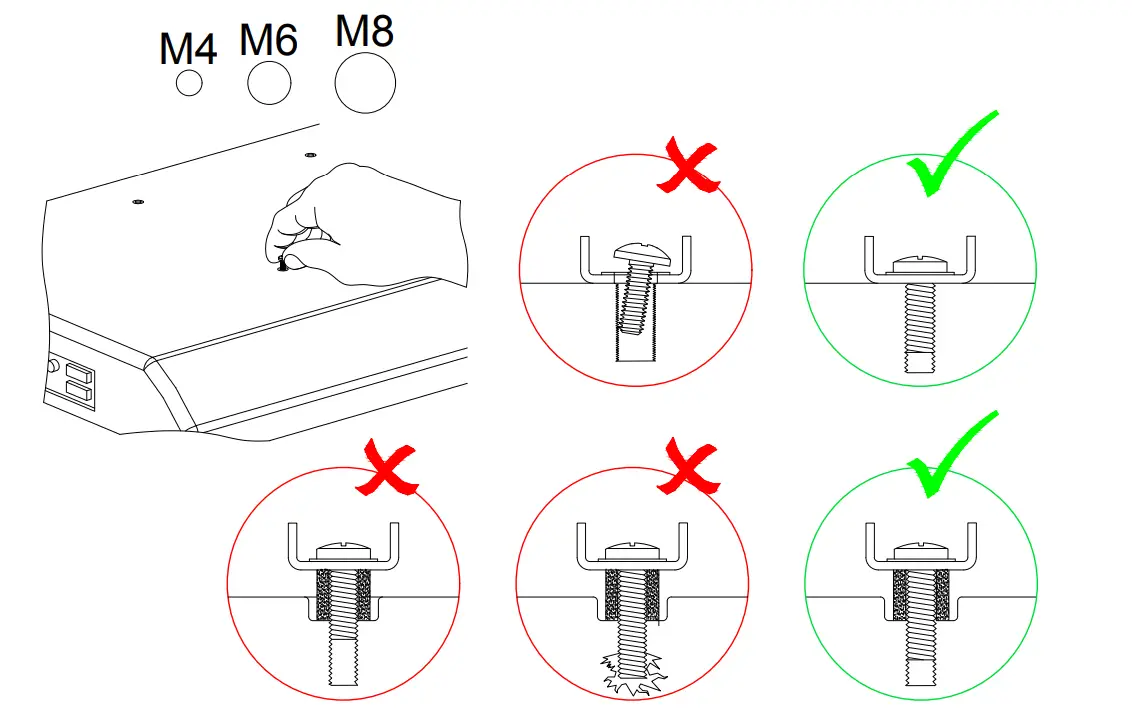 M4 M6 M8