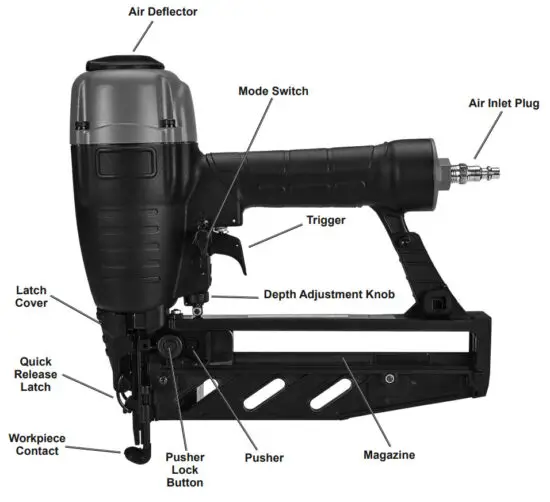 Air Deflector

Mode Switch

Air Inlet Plug

Trigger

Latch Cover

Depth Adjustment Knob

Quick Release Latch

Workpiece Contact

Pusher Lock Button

Pusher

Magazine