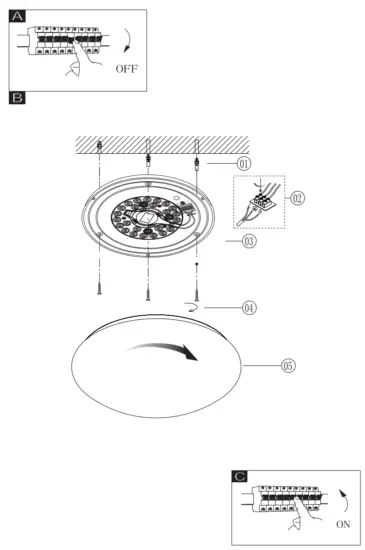 A

OFF

B

01

02

03

04

05

C

ON