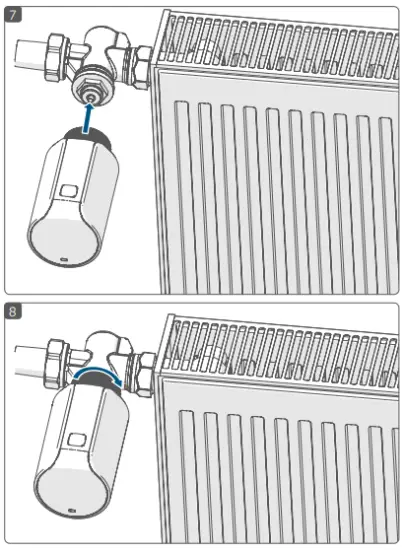 7

8