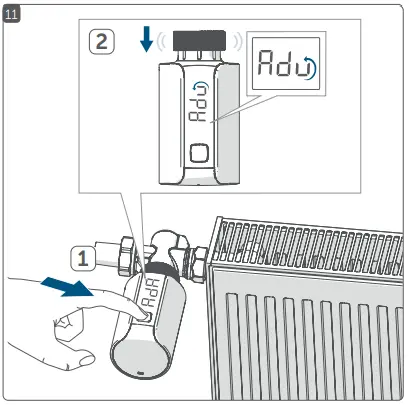 11

2

Adu

Adu

1

AdA