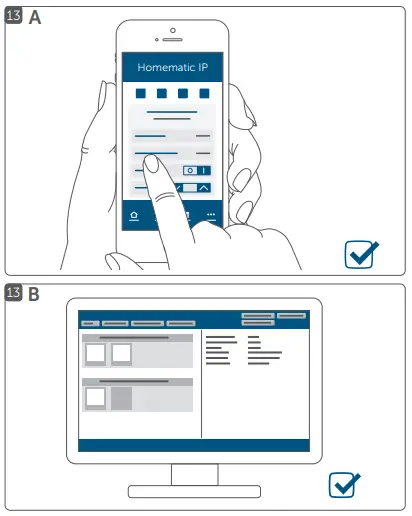 13 A

Homematic IP

13 B