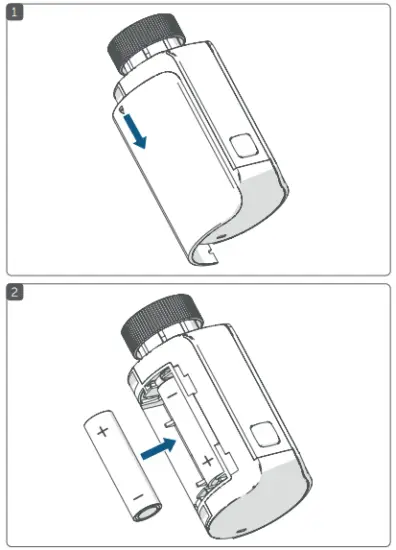 1

2

+

−

−

+