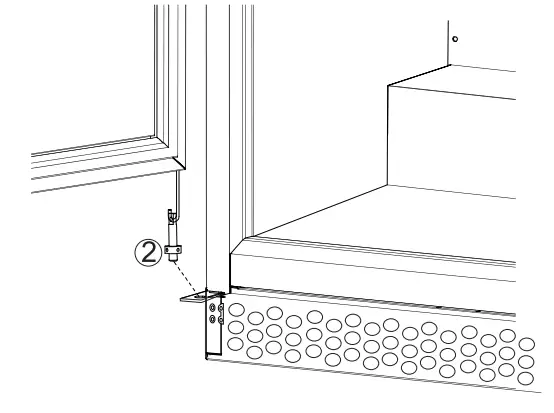 ②