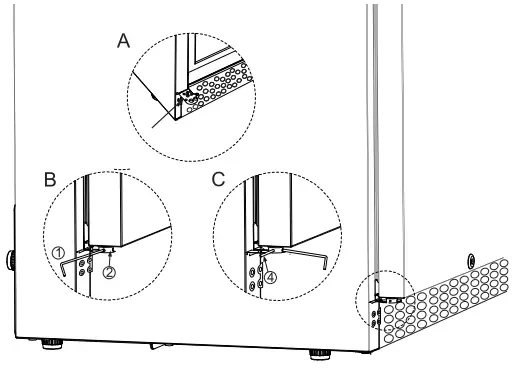 A

B

①

②

C

④