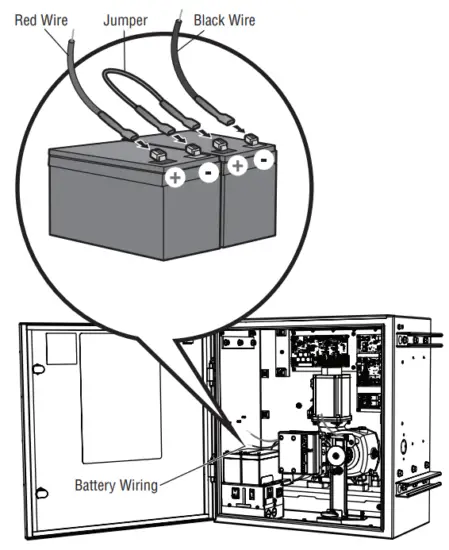 Red Wire
Jumper
Black Wire
+
-
+
-
Battery Wiring