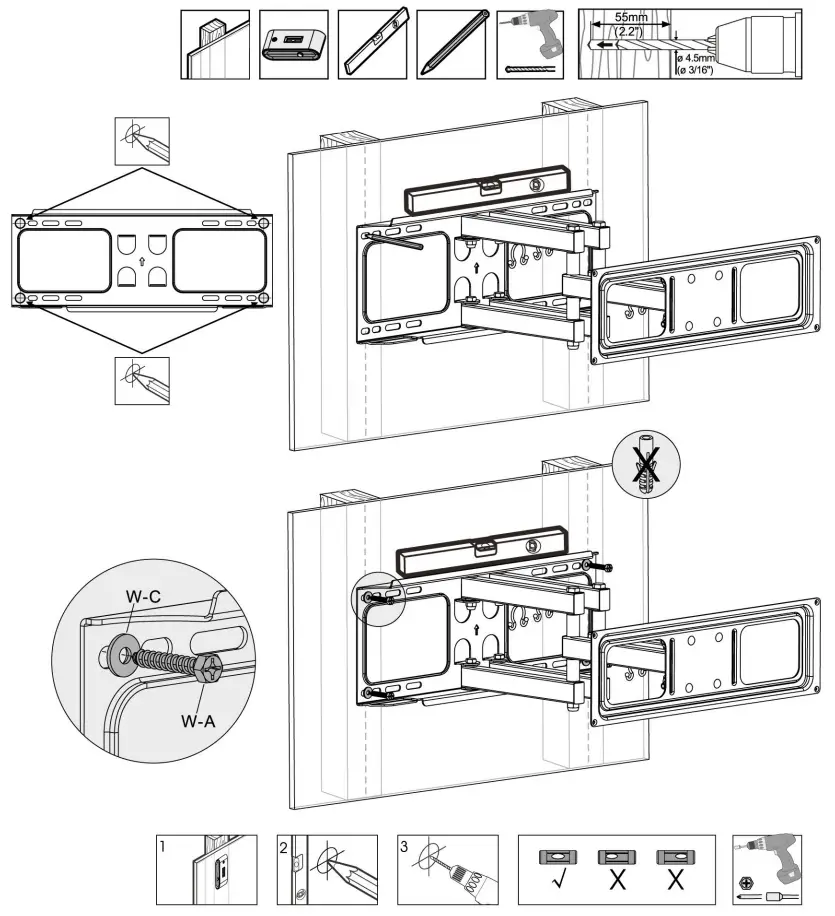 55mm
(2.2")
ø 4.5mm
(ø 3/16")

W-C
W-A

1
2
3
√
X
X