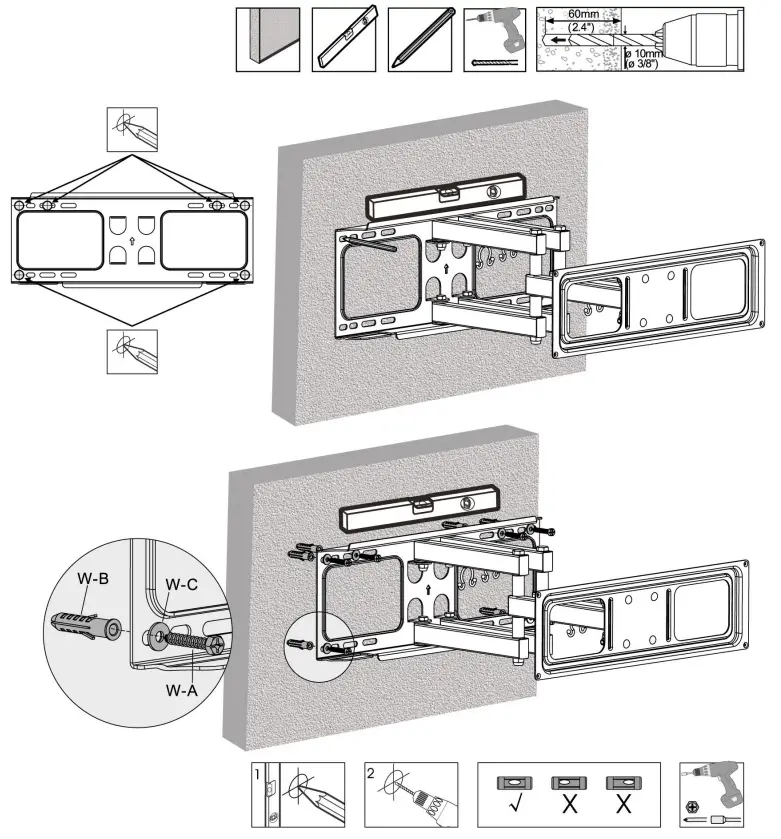 60mm
(2.4")
ø 10mm
(ø 3/8")

W-B
W-C
W-A

1
2
√
X
X