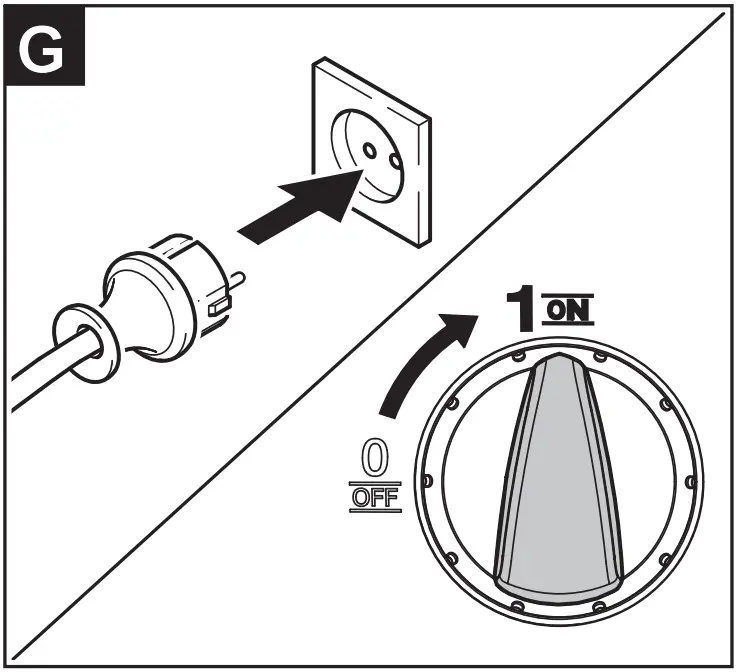 G

1 ON

0
OFF