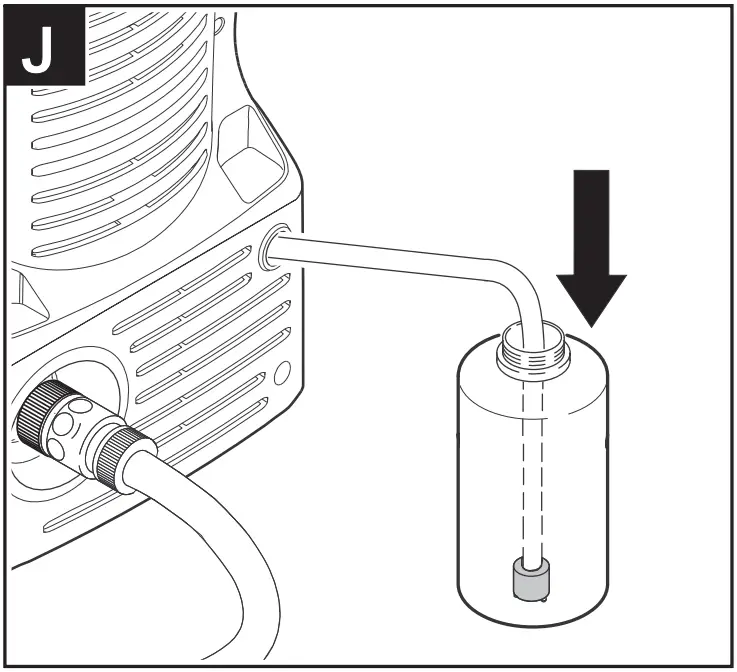 J