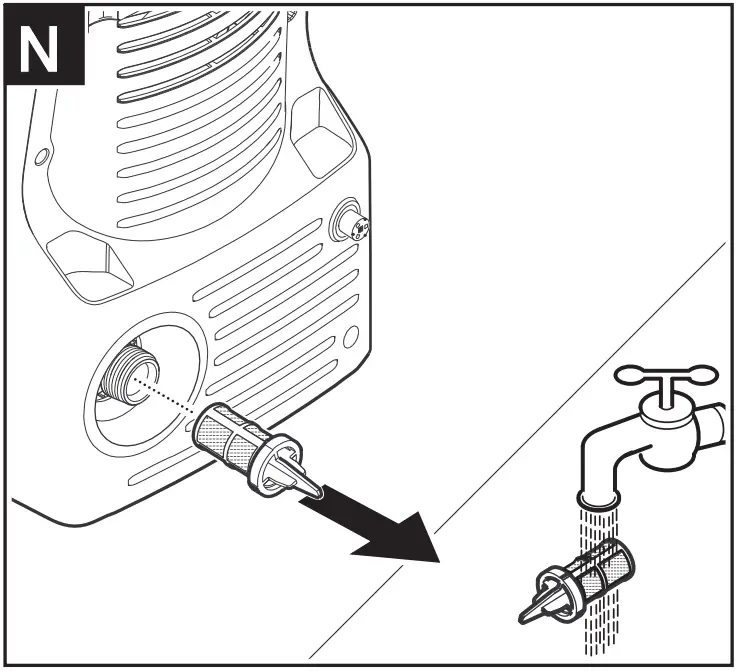 N