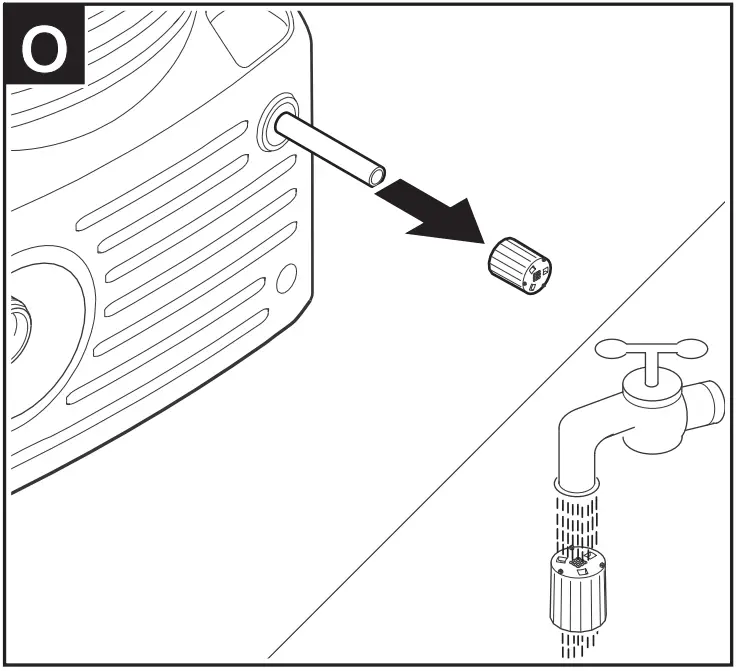 O