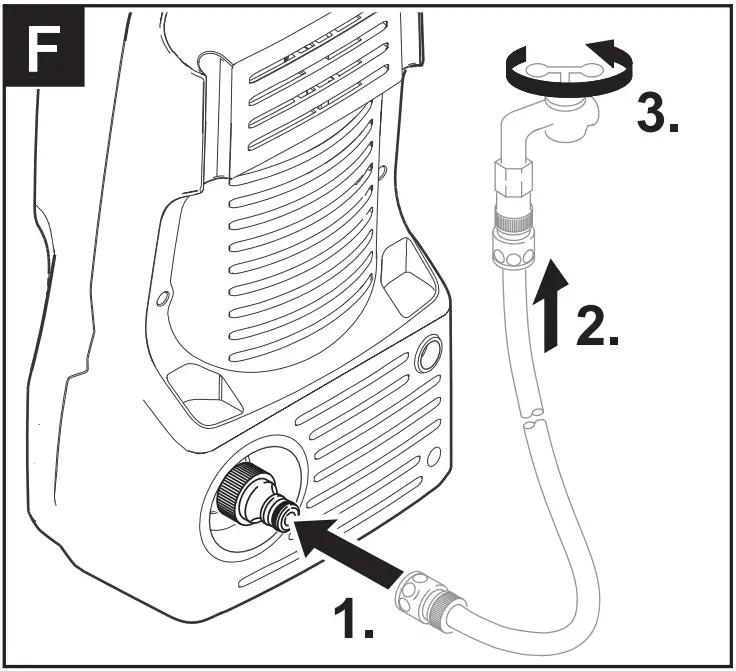 F
3.
2.
1.