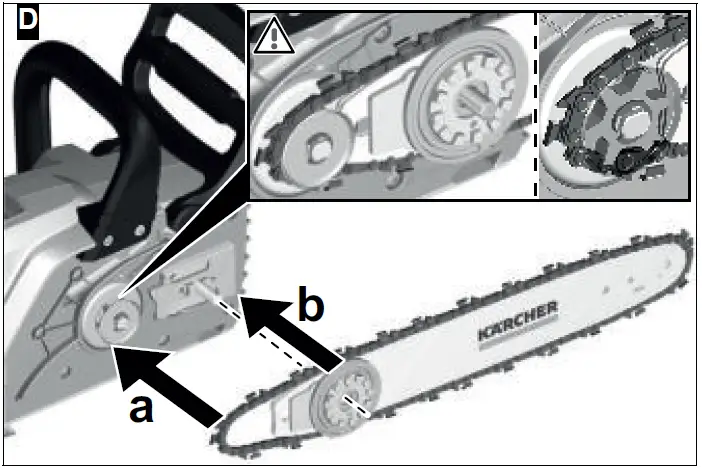 D

b

a

KÄRCHER