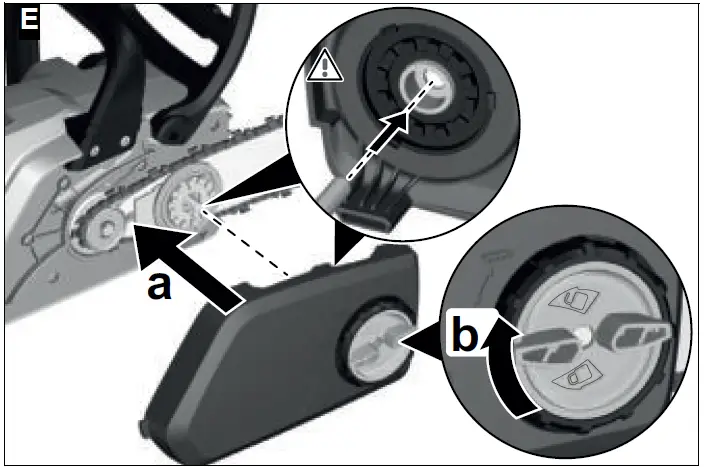 E

a

b