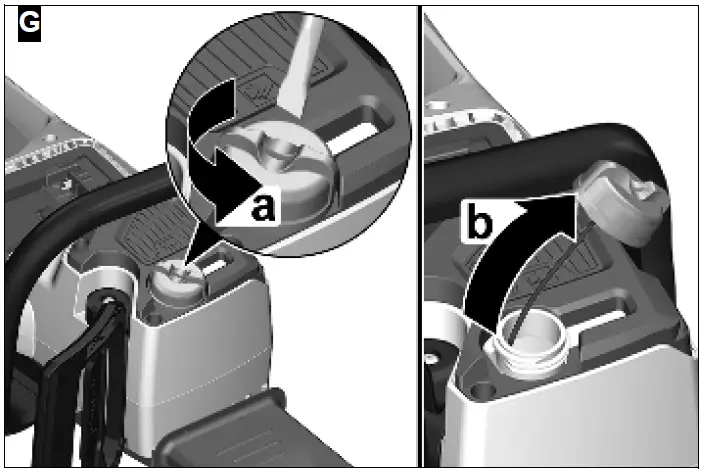 G

a

b