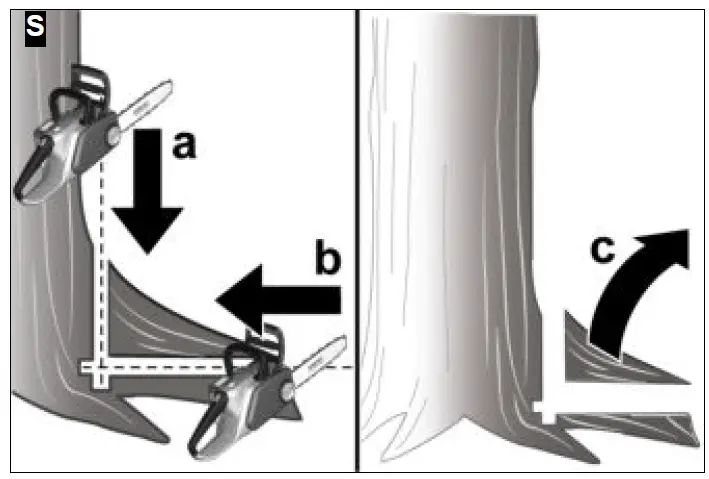 S
a
b
c