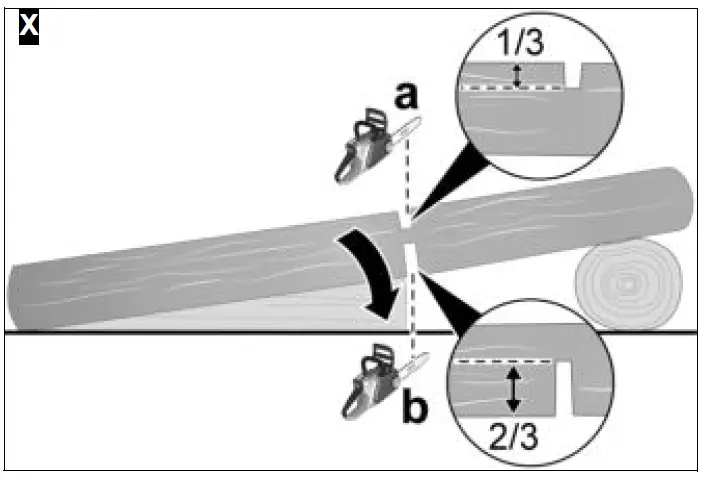 X

1/3

a

b

2/3