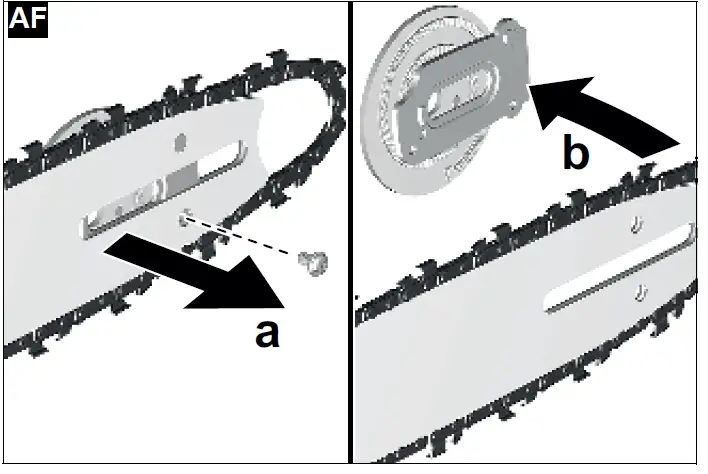 AF

a

b