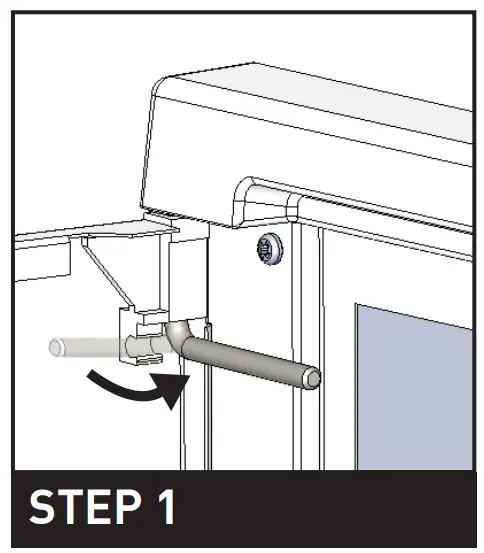 STEP 1