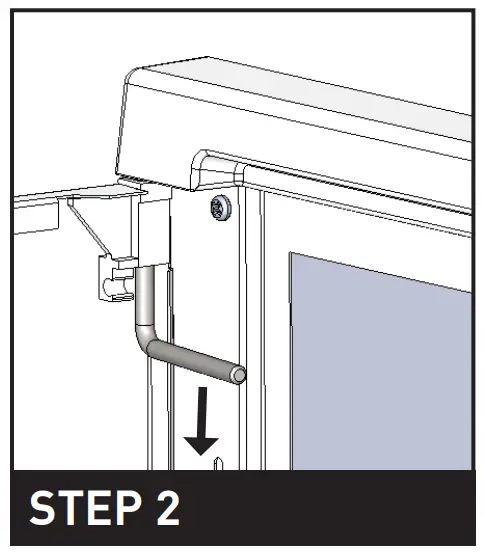 STEP 2