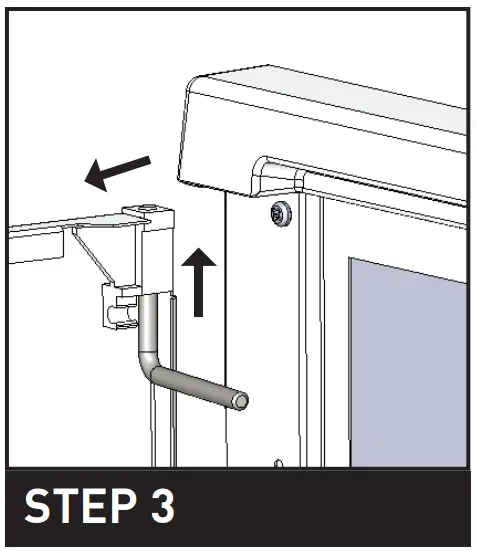 STEP 3