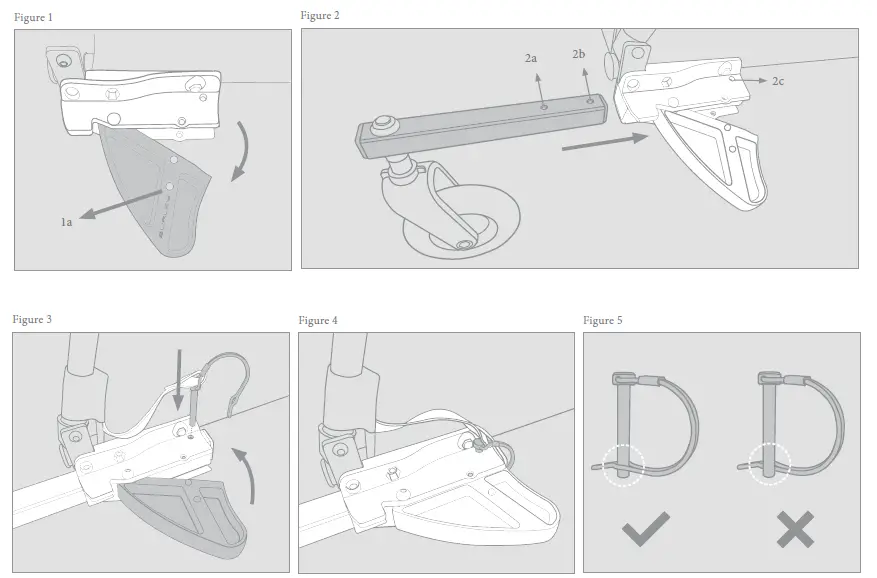 Figure 1

1a

Figure 2

2a

2b

2c

Figure 3

Figure 4

Figure 5