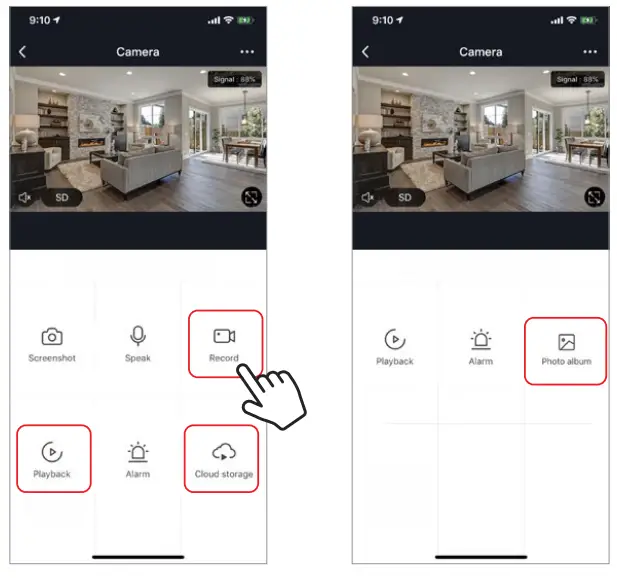 9:10

Camera

Signal : 88%

SD

Screenshot

Speak

Record

Playback

Alarm

Cloud storage

9:10

Camera

Signal : 88%

SD

Playback

Alarm

Photo album