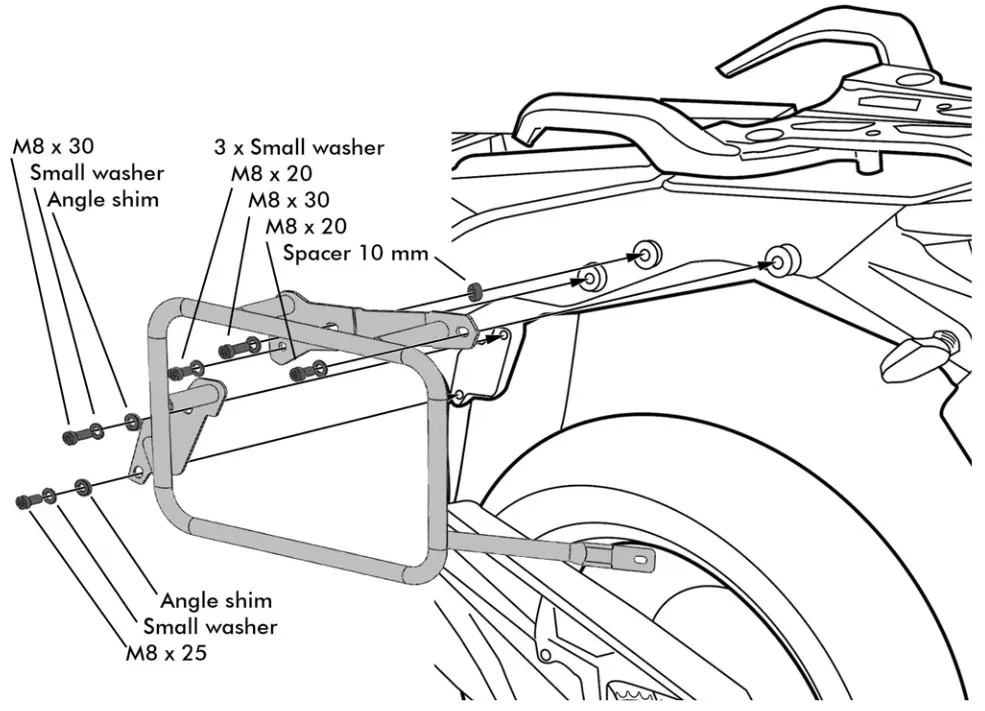 M8 x 30
Small washer
Angle shim

3 x Small washer
M8 x 20
M8 x 30
M8 x 20
Spacer 10 mm

Angle shim
Small washer
M8 x 25