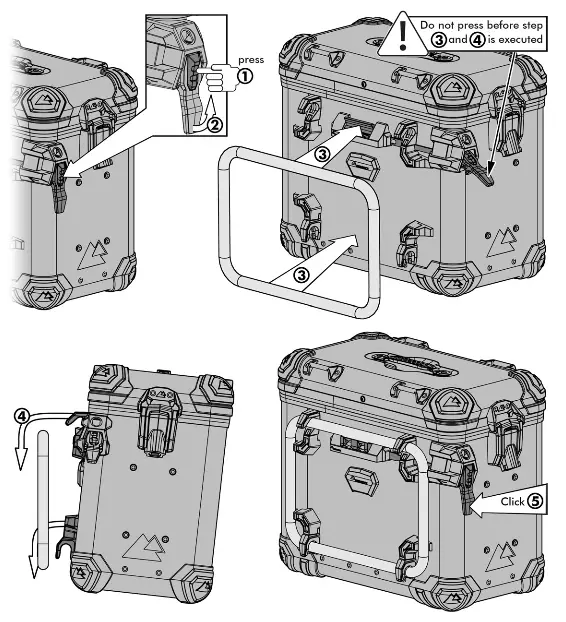 press
①
②
Do not press before step ③ and ④ is executed
③
③
④
Click ⑤