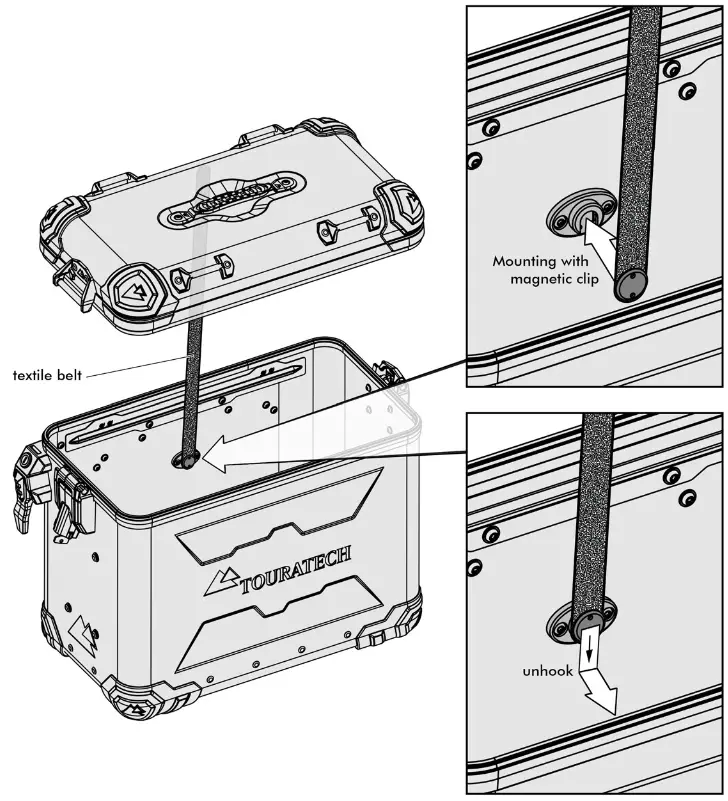 textile belt

TOURATECH

Mounting with magnetic clip

unhook