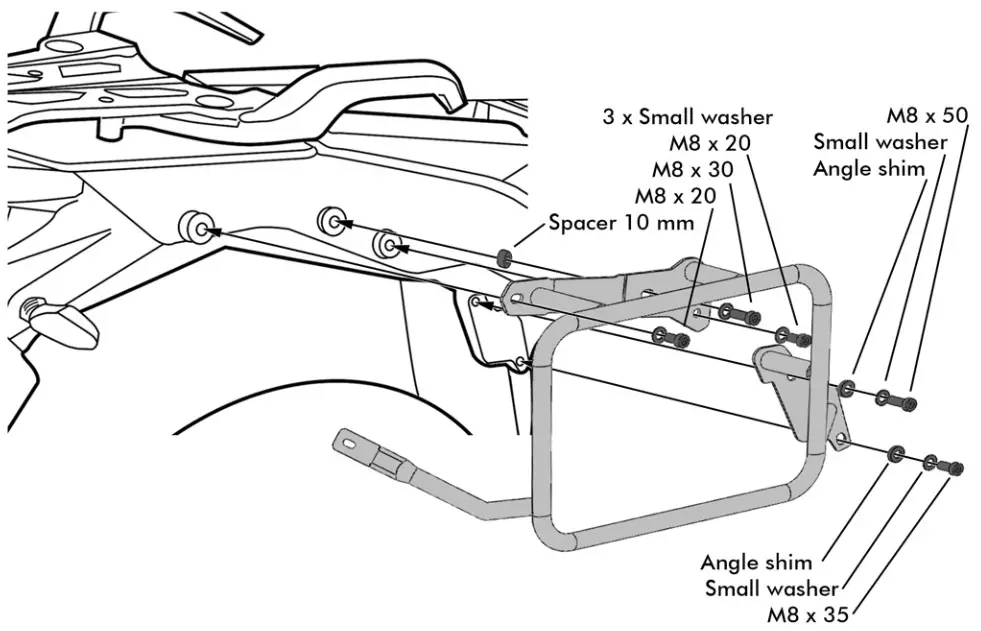 3 x Small washer
M8 x 20
M8 x 30
M8 x 20
Spacer 10 mm

M8 x 50
Small washer
Angle shim

Angle shim
Small washer
M8 x 35