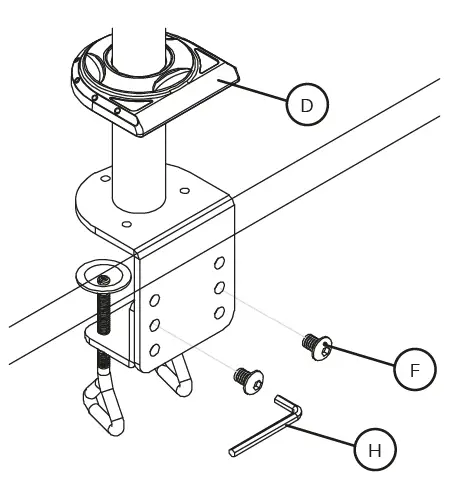 D

F

H