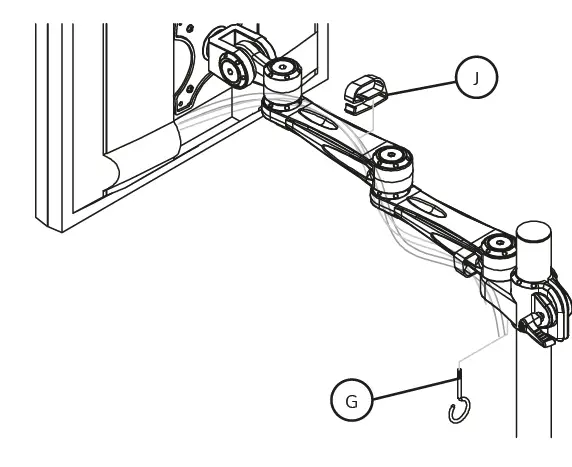 J

G