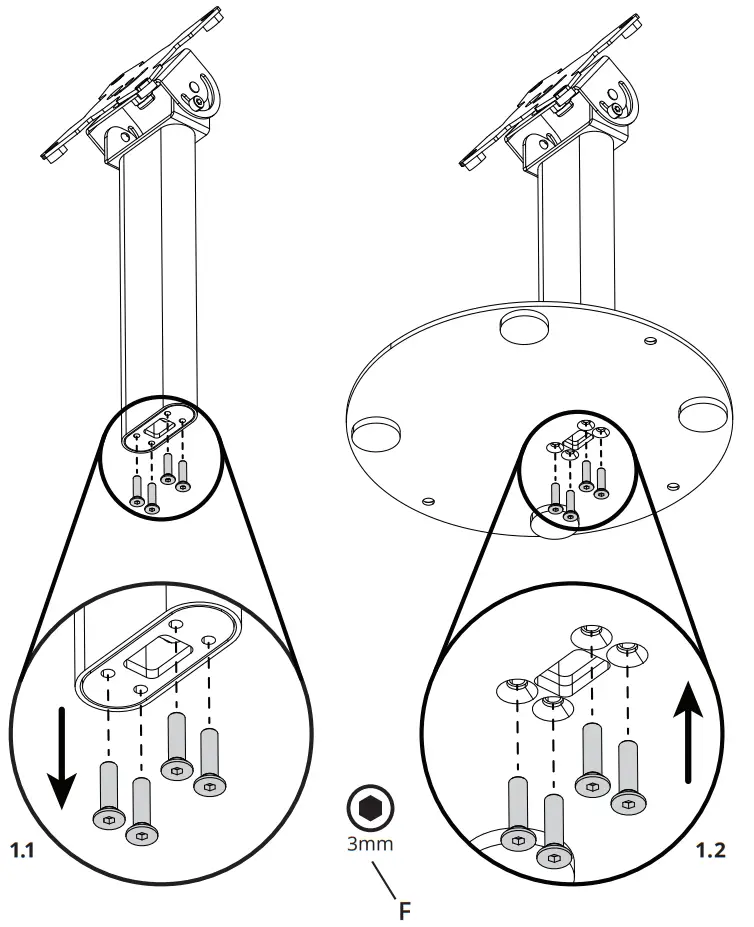 1.1

3mm

F

1.2