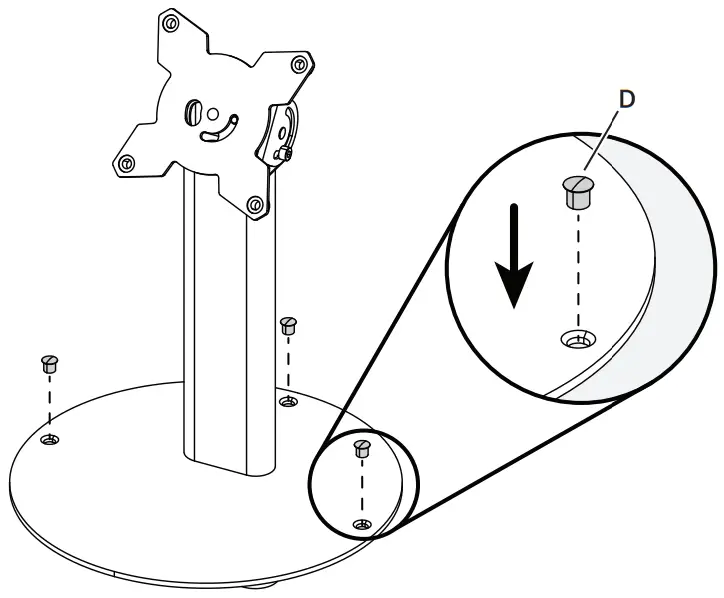 D