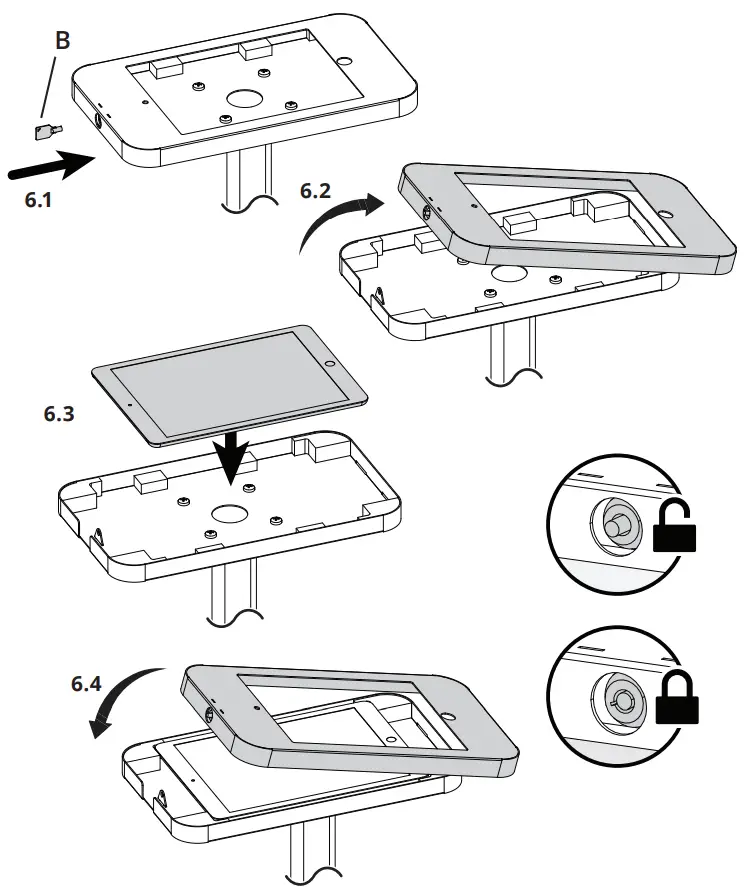 B
6.1
6.2
6.3
6.4