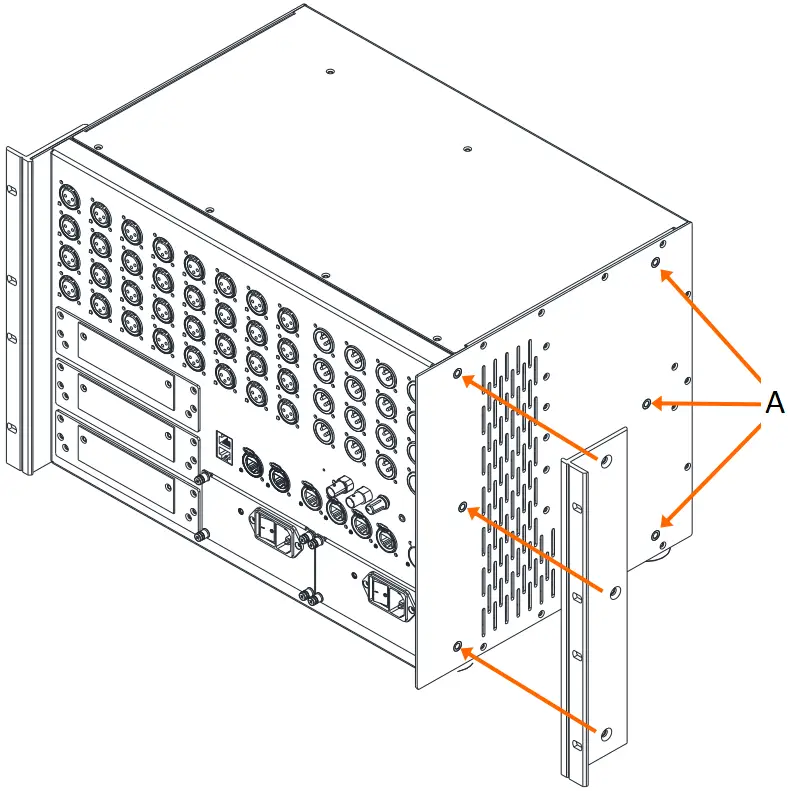 A