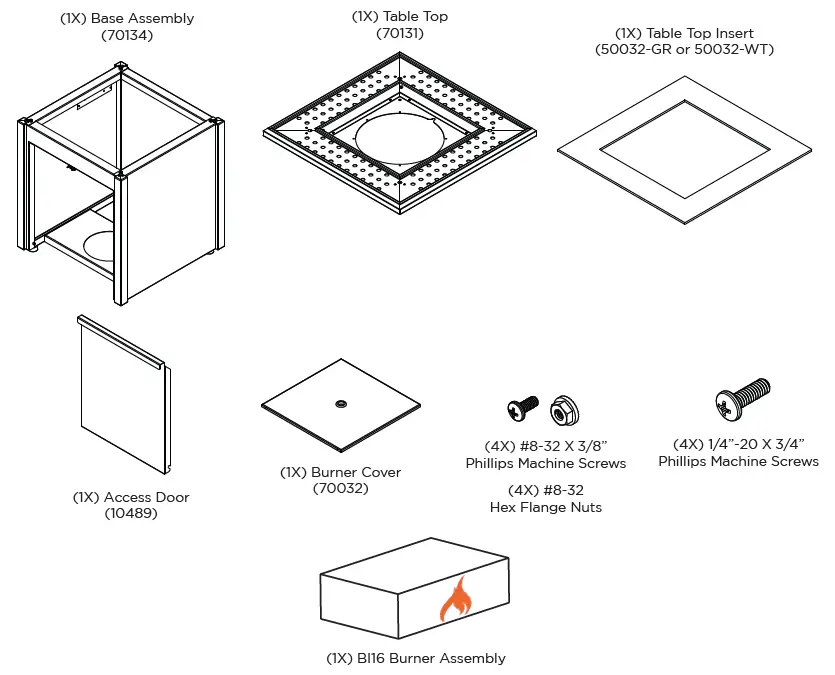 (1X) Base Assembly
(70134)

(1X) Table Top
(70131)

(1X) Table Top Insert
(50032-GR or 50032-WT)

(1X) Access Door
(10489)

(1X) Burner Cover
(70032)

(4X) #8-32 X 3/8"
Phillips Machine Screws

(4X) #8-32
Hex Flange Nuts

(4X) 1/4"-20 X 3/4"
Phillips Machine Screws

(1X) BI16 Burner Assembly