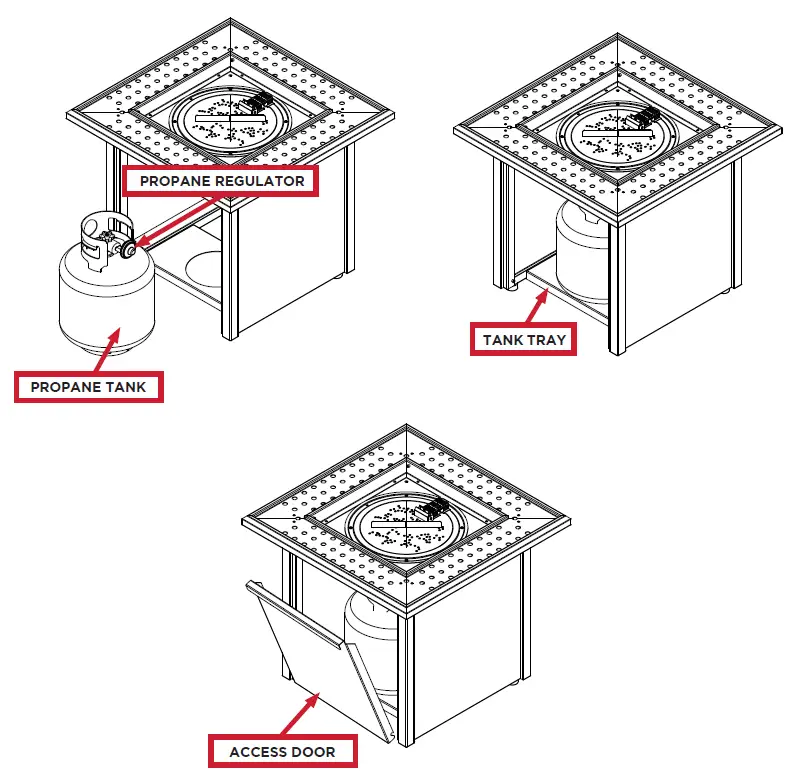 PROPANE REGULATOR

PROPANE TANK

TANK TRAY

ACCESS DOOR