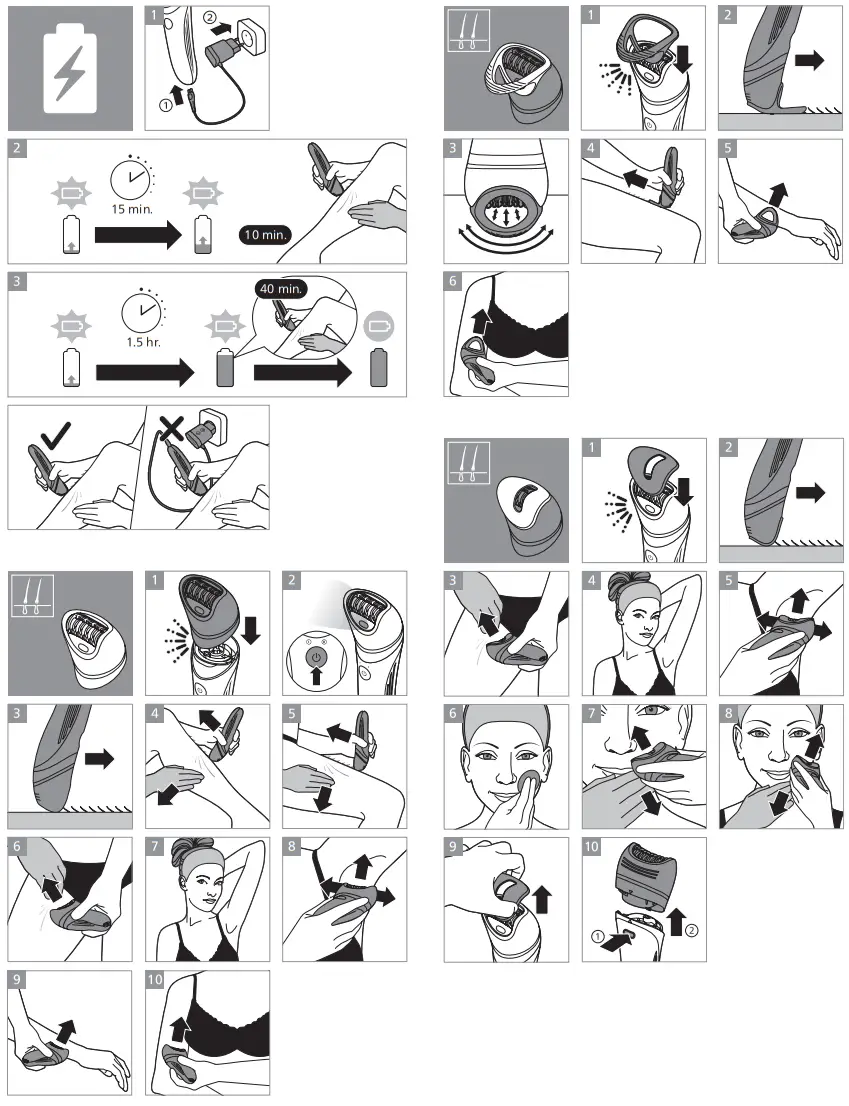 1
②
①

2
15 min.
10 min.

3
1.5 hr.
40 min.

1
2
3
4
5
6
7
8
9
10

1
2
3
4
5
6

1
2
3
4
5
6
7
8
9
10
①
②