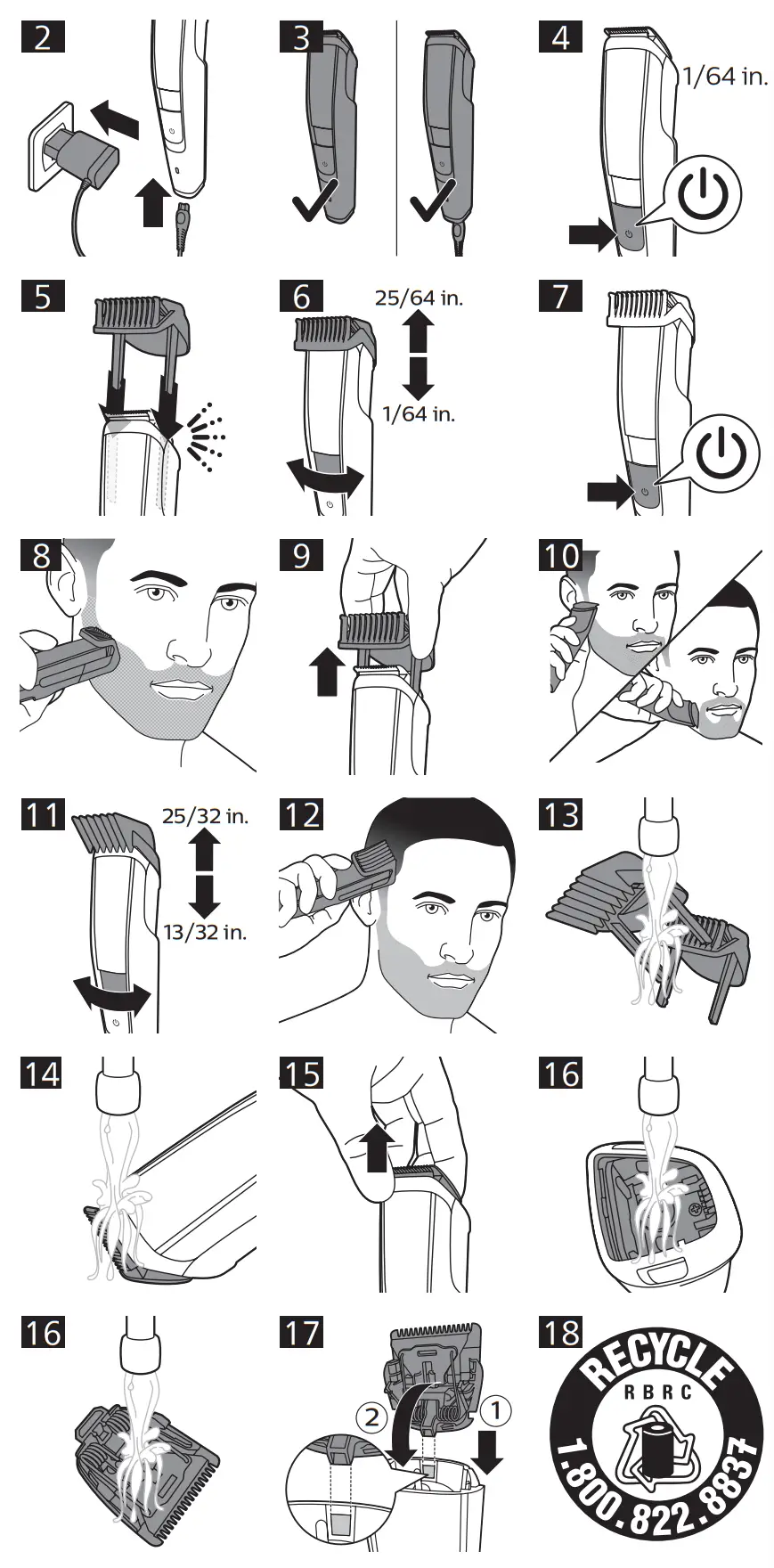 2

3

4
1/64 in.

5

6
25/64 in.
1/64 in.

7

8

9

10

11
25/32 in.
13/32 in.

12

13

14

15

16

16

17
2
1

18
RECYCLE
RBRC
1.800.822.8837