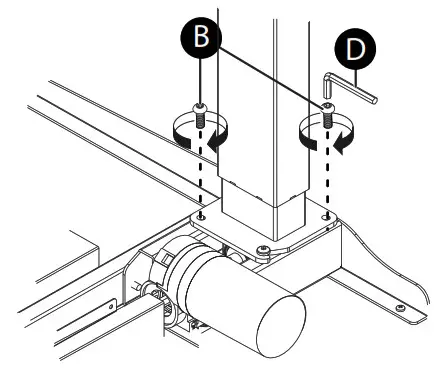 B
D