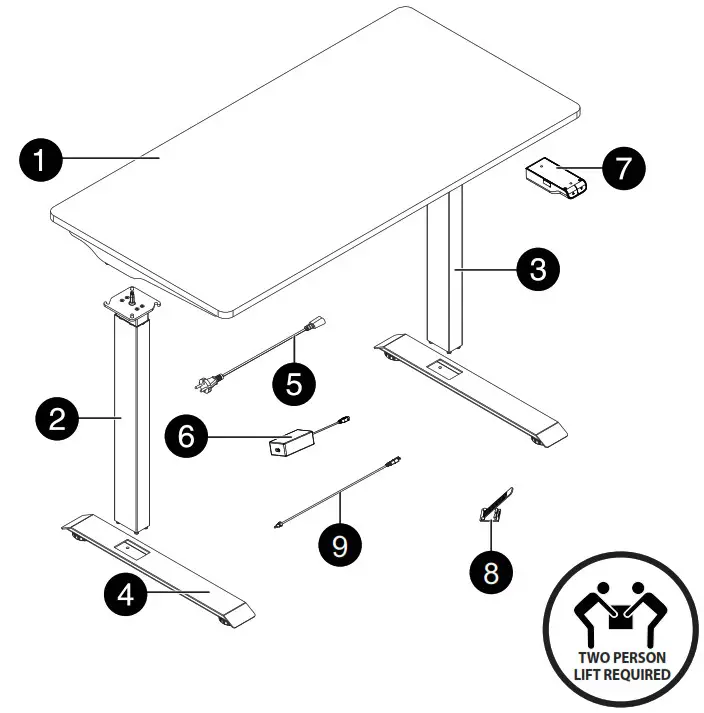 1
7
3
5
2
6
9
8
4
TWO PERSON LIFT REQUIRED