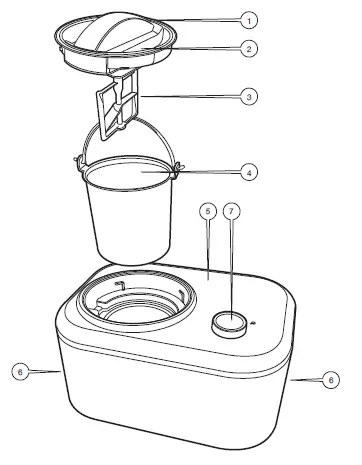 1
2
3
4
5
7
6
6