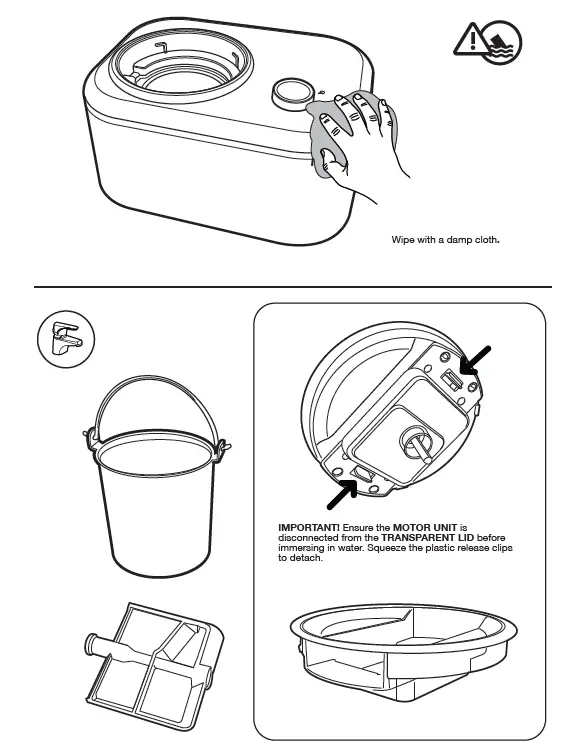 Wipe with a damp cloth.

IMPORTANT! Ensure the MOTOR UNIT is disconnected from the TRANSPARENT LID before immersing in water. Squeeze the plastic release clips to detach.