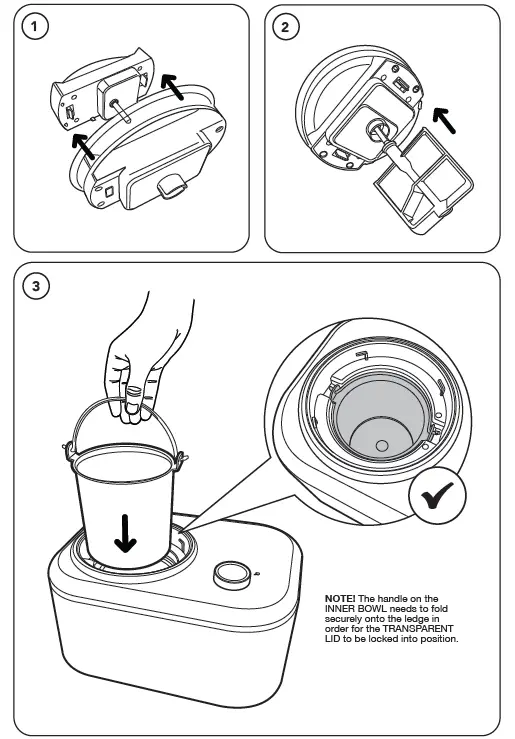 1

2

3

NOTE! The handle on the INNER BOWL needs to fold securely onto the ledge in order for the TRANSPARENT LID to be locked into position.