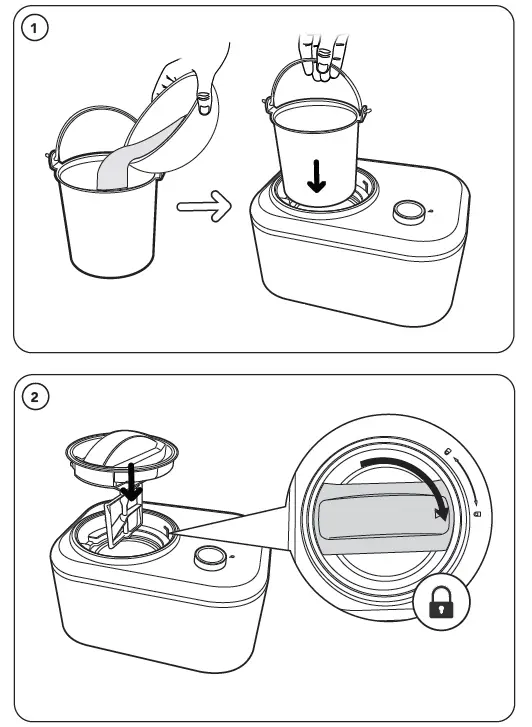 1

2