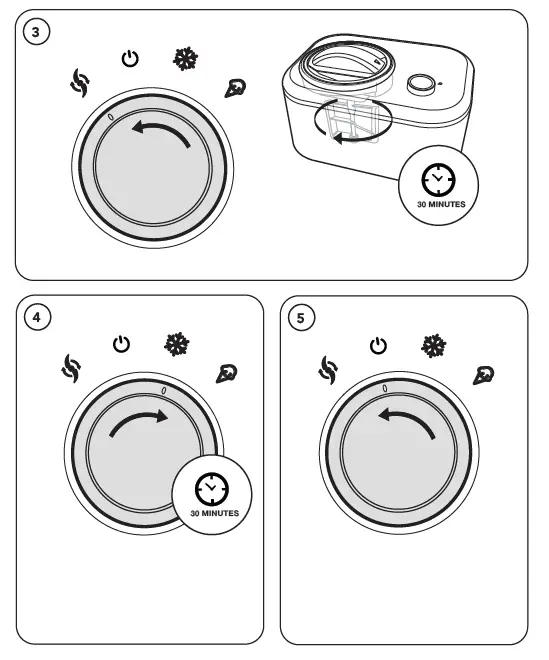 3

30 MINUTES

4

30 MINUTES

5